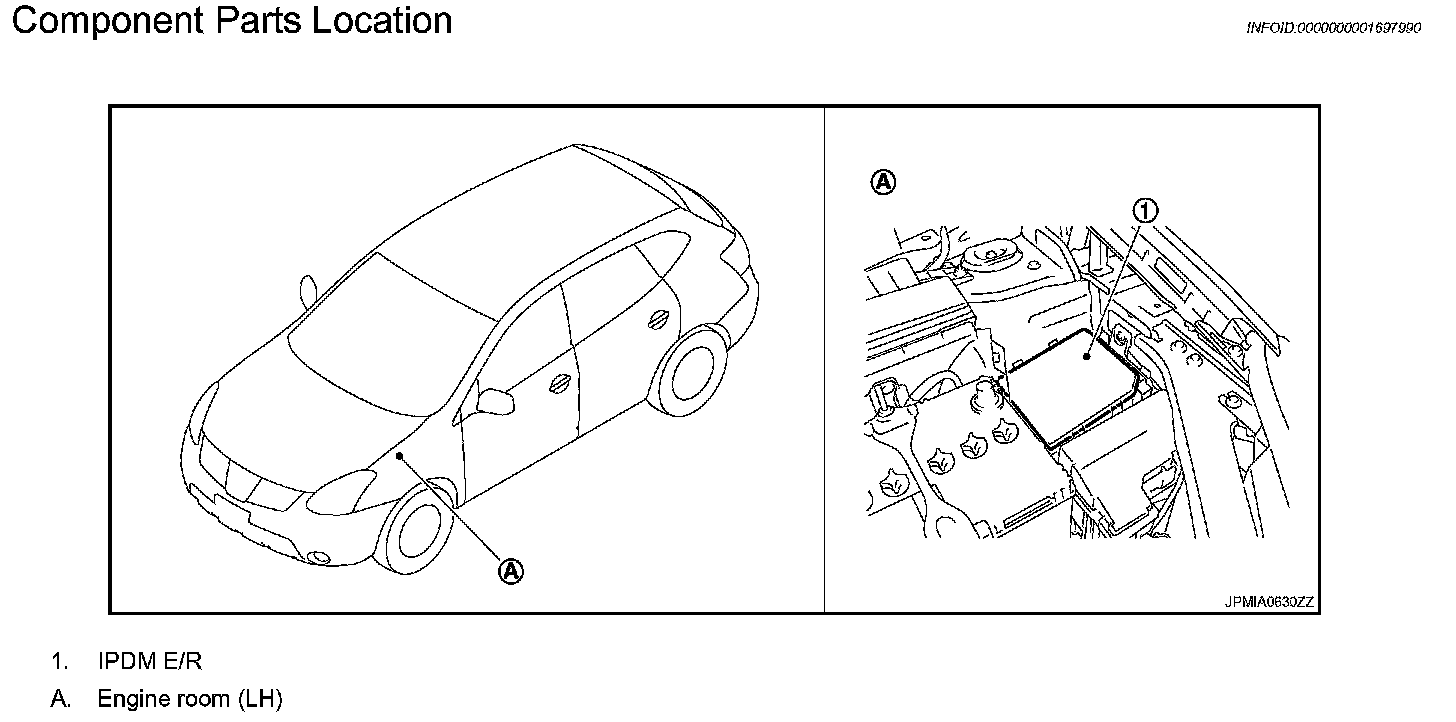 Component Parts Location

INFOID:0000000001697990

A

A

1

JPMIA0630ZZ

1. IPDM E/R

A. Engine room (LH)