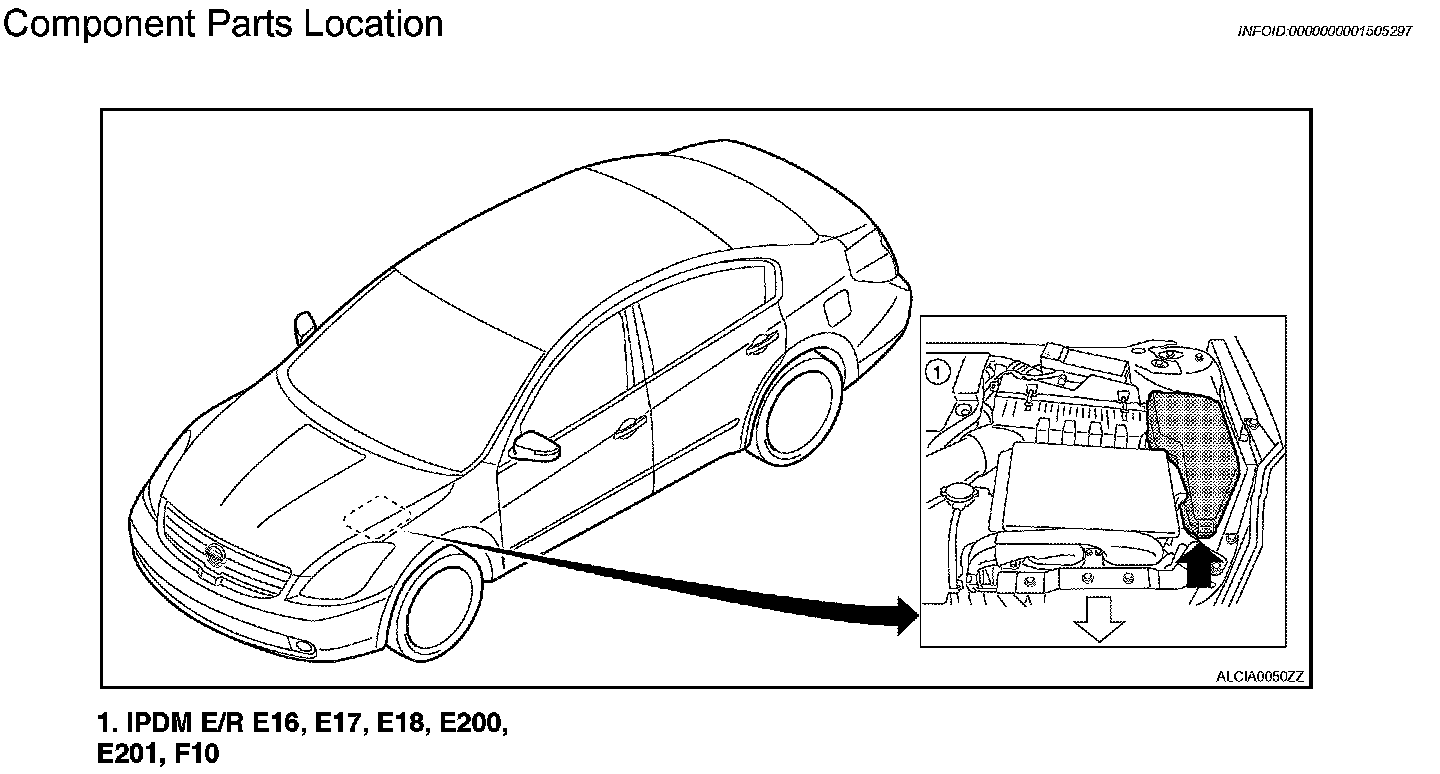 Component Parts Location

INFOID:0000000001505297

1

ALCIA0050ZZ

1. IPDM E/R E16, E17, E18, E200, E201, F10