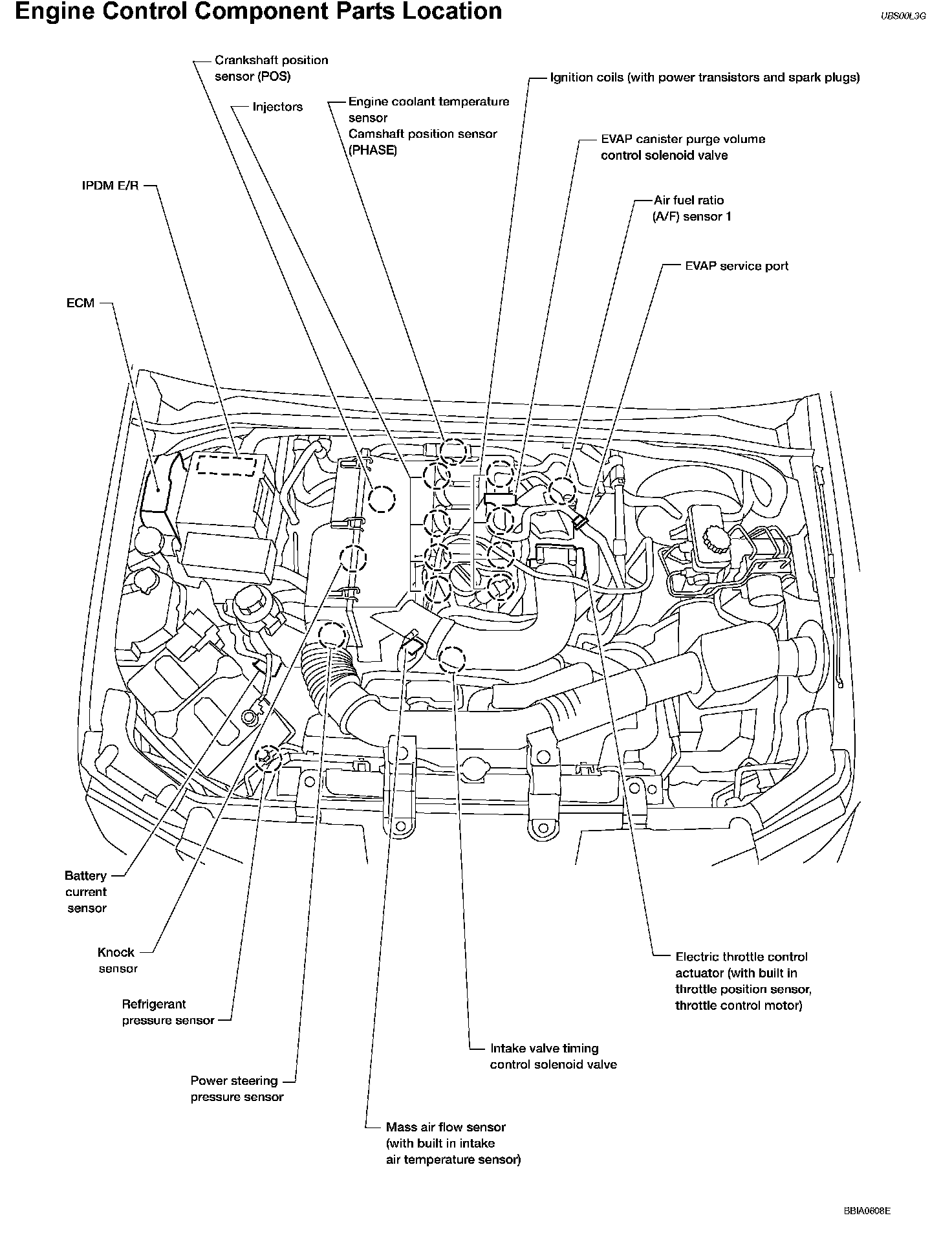 Engine Control Component Parts Location

UBS00L3G

Crankshaft position sensor (POS)

Injectors

Engine coolant temperature sensor
Camshaft position sensor (PHASE)

Ignition coils (with power transistors and spark plugs)

EVAP canister purge volume control solenoid valve

Air fuel ratio (A/F) sensor 1

EVAP service port

IPDM E/R

ECM

Battery current sensor

Knock sensor

Refrigerant pressure sensor

Power steering pressure sensor

Mass air flow sensor (with built in intake air temperature sensor)

Intake valve timing control solenoid valve

Electric throttle control actuator (with built in throttle position sensor, throttle control motor)

BBIA0608E