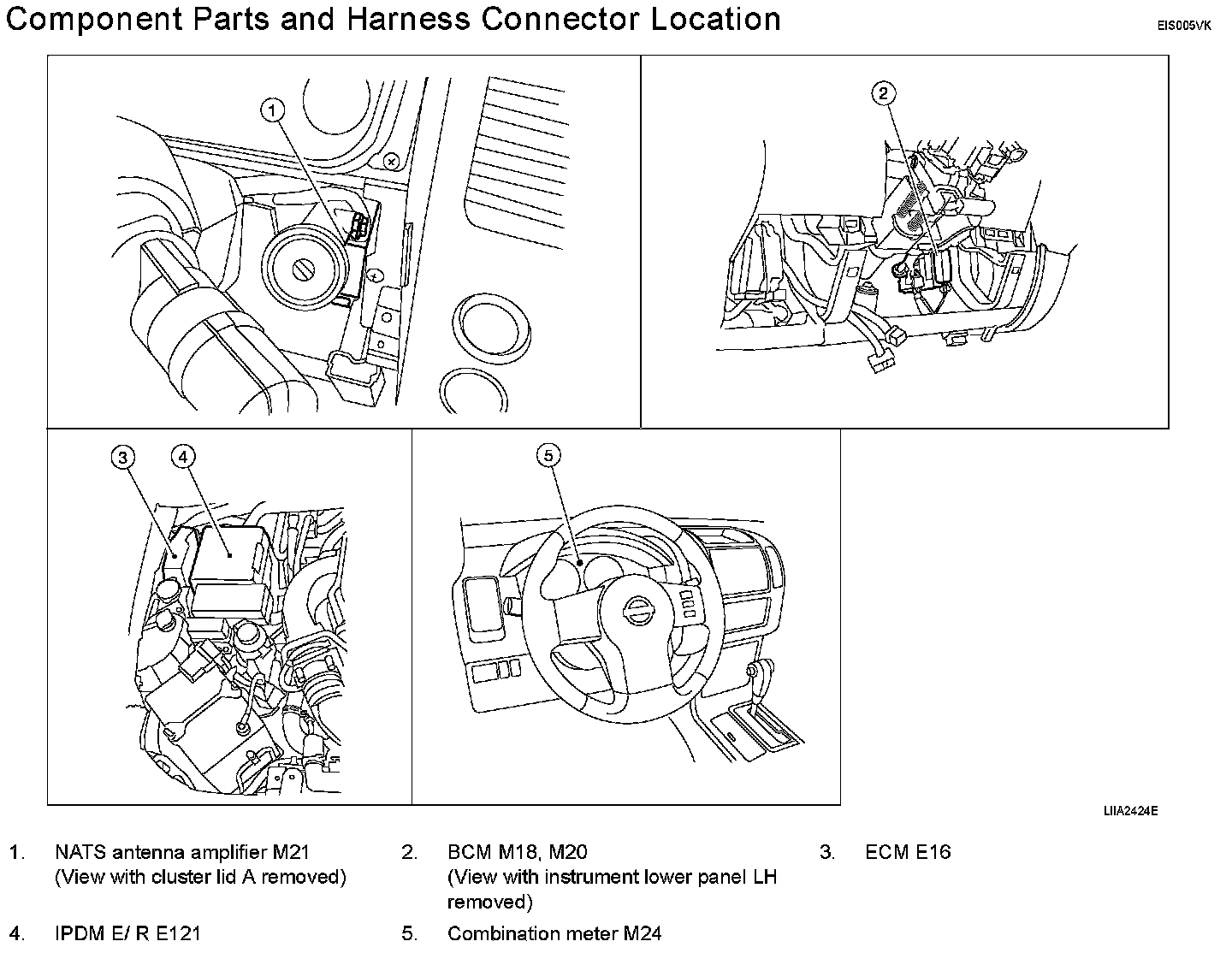 Component Parts and Harness Connector Location

EIS005VK

1

2

3

4

5

LIIA2424E

1. NATS antenna amplifier M21 (View with cluster lid A removed)

2. BCM M18, M20 (View with instrument lower panel LH removed)

3. ECM E16

4. IPDM E/ R E121

5. Combination meter M24