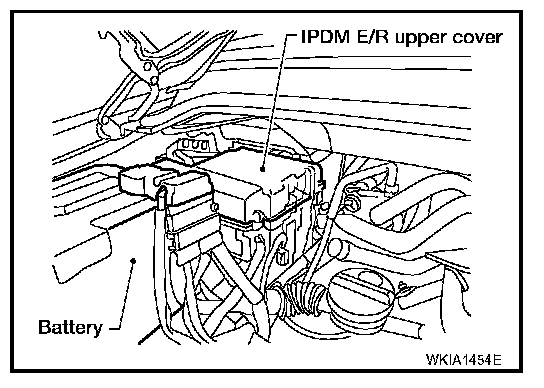 IPDM E/R upper cover

Battery

WKIA1454E