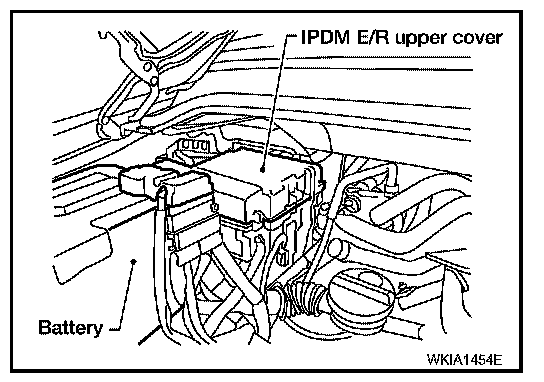 IPDM E/R upper cover

Battery

WKIA1454E