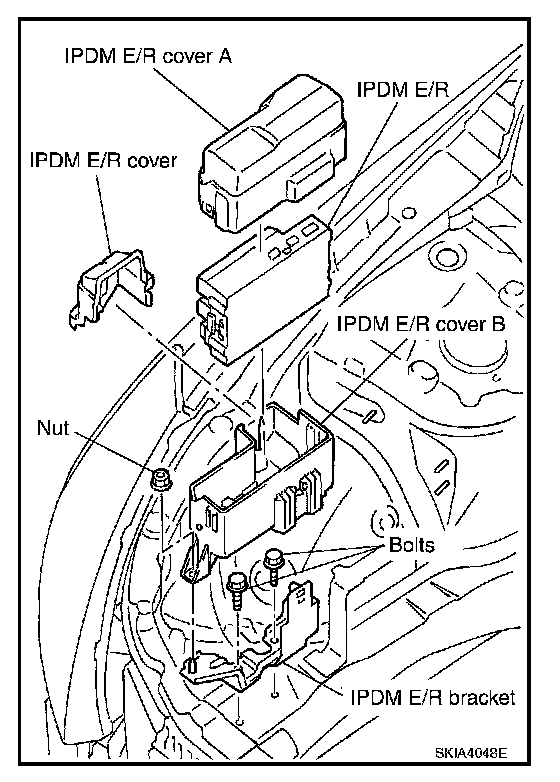 IPDM E/R cover A

IPDM E/R

IPDM E/R cover

IPDM E/R cover B

Nut

Bolts

IPDM E/R bracket

SKIA4048E