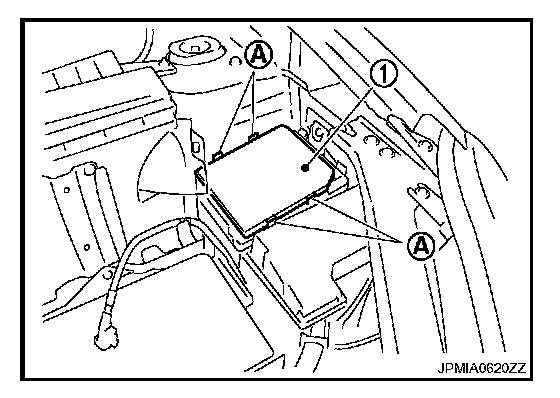 A
1
A
JPMIA0620ZZ