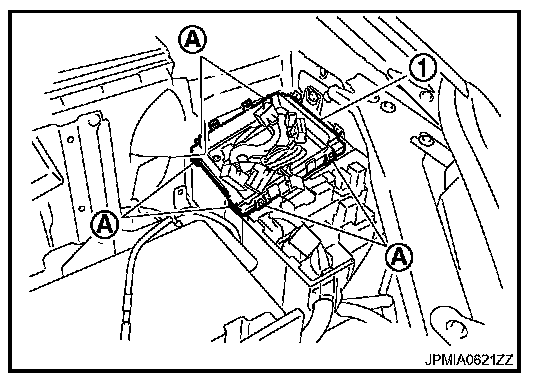 A
1
A
A
JPMIA0621ZZ