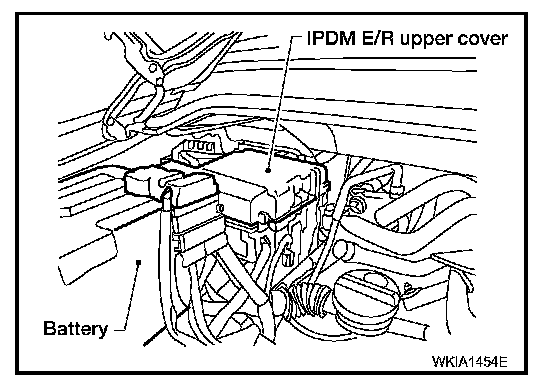 IPDM E/R upper cover

Battery

WKIA1454E