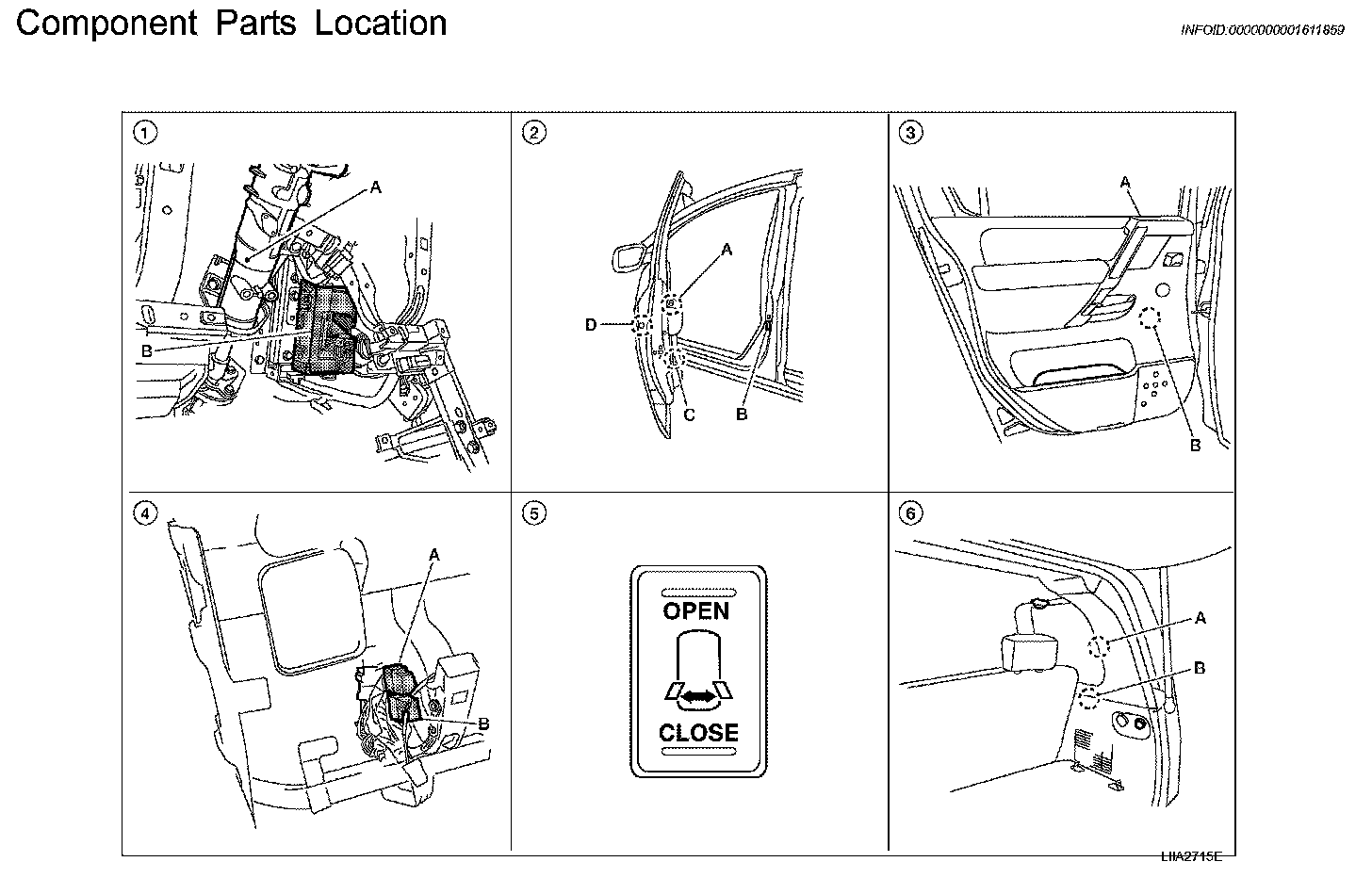 Component Parts Location

INFOID:0000000001611859

1
A
B

2
A
D
C
B

3
A
B

4
A
B

5
OPEN
CLOSE

6
A
B

LIIA2715E