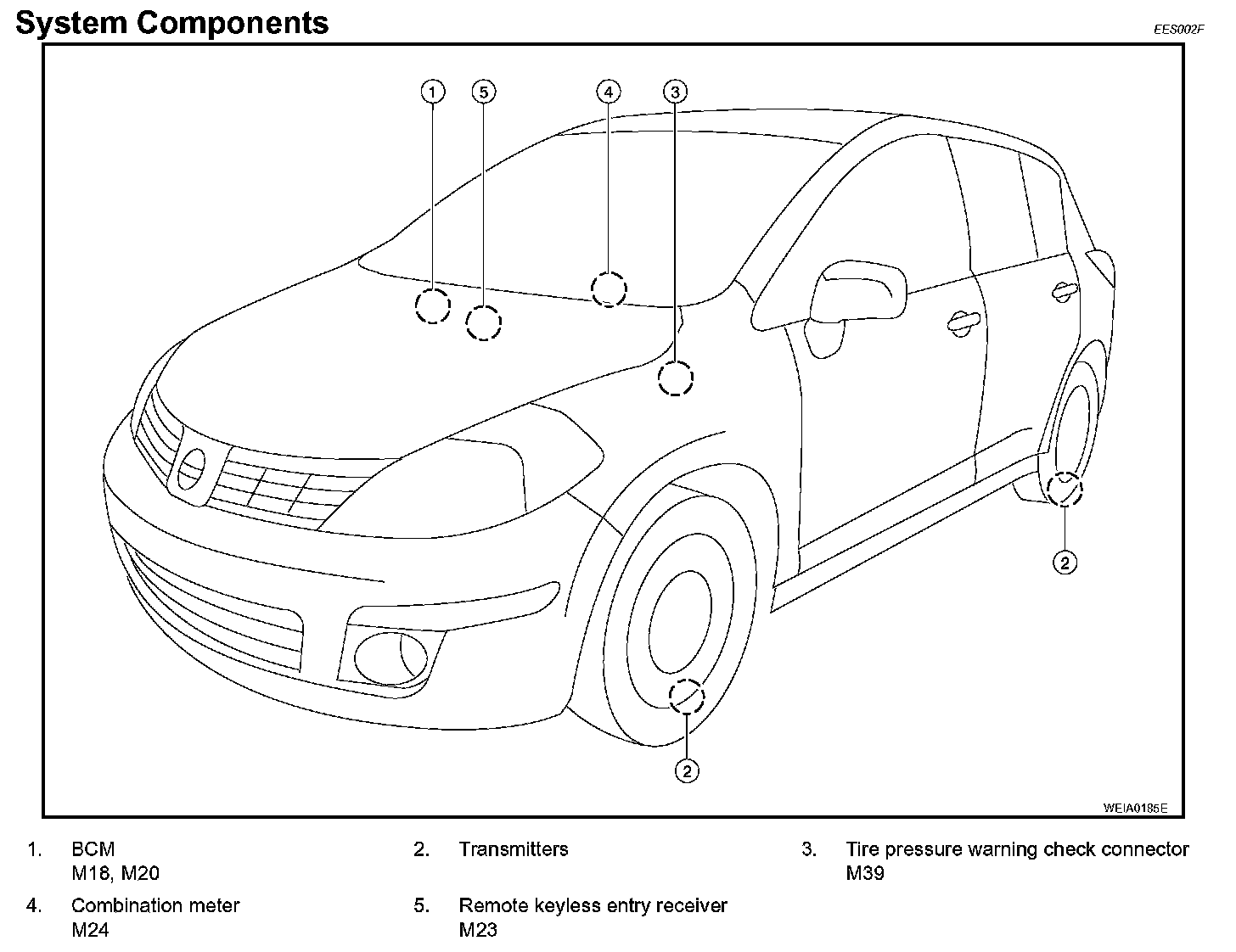 System Components

EES002F

1 5 4 3

2

2

WEIA0185E

1. BCM
M18, M20

2. Transmitters

3. Tire pressure warning check connector
M39

4. Combination meter
M24

5. Remote keyless entry receiver
M23