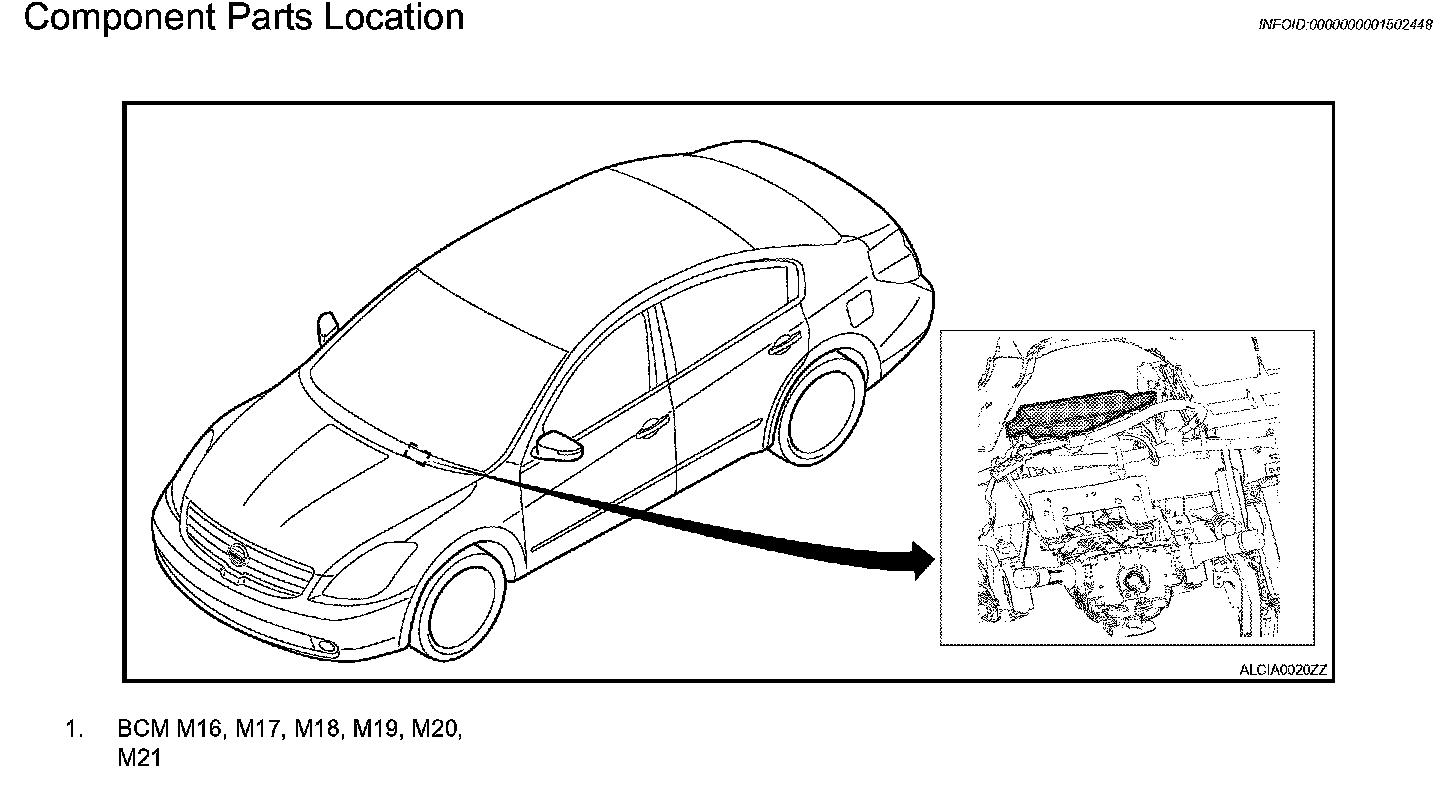 Component Parts Location

INFOID:0000000001502448

ALCIA0020ZZ

1. BCM M16, M17, M18, M19, M20, M21