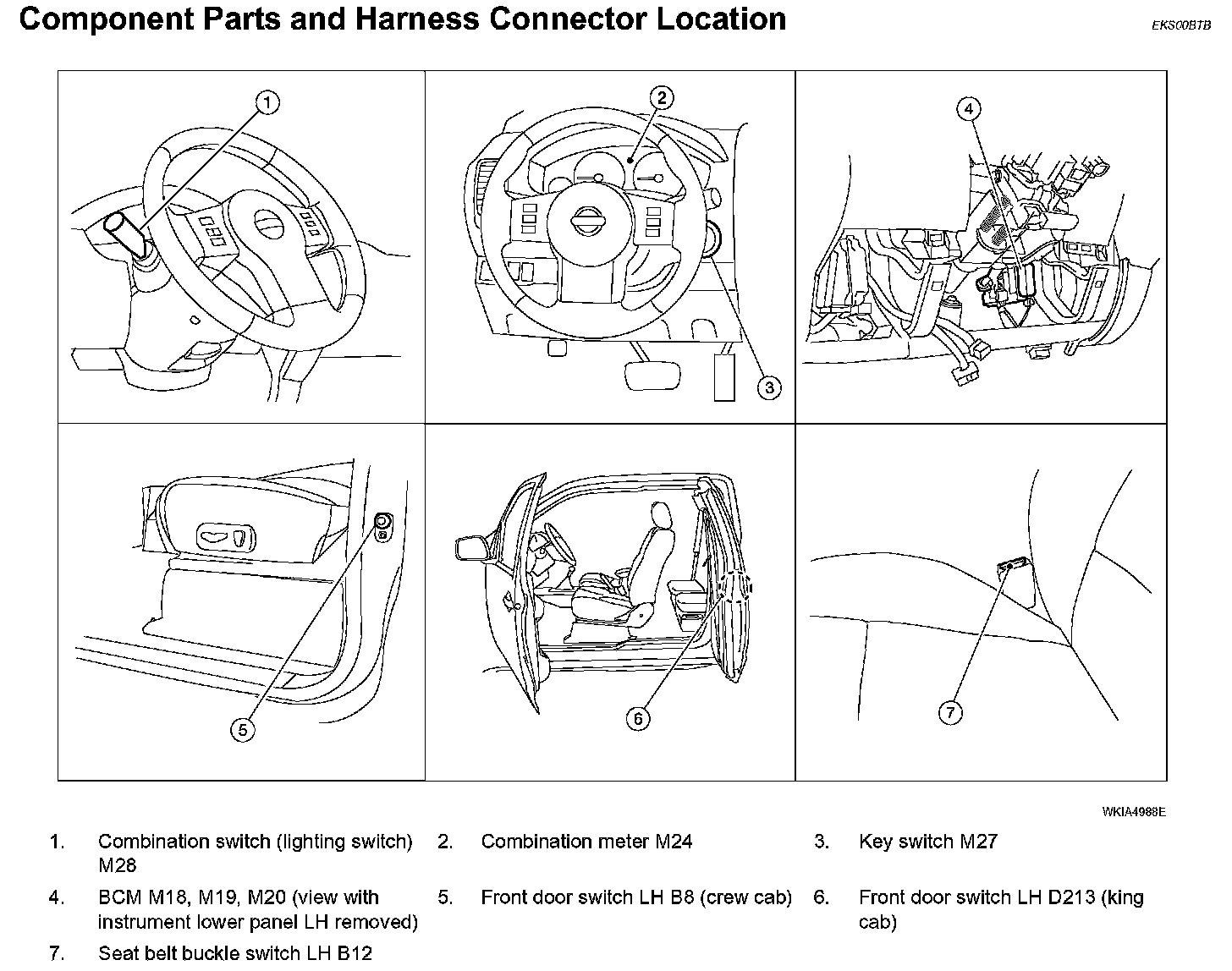 Component Parts and Harness Connector Location

EKS00BTB

1

2

3

4

5

6

7

WKIA4988E

1. Combination switch (lighting switch) M28
2. Combination meter M24
3. Key switch M27
4. BCM M18, M19, M20 (view with instrument lower panel LH removed)
5. Front door switch LH B8 (crew cab)
6. Front door switch LH D213 (king cab)
7. Seat belt buckle switch LH B12