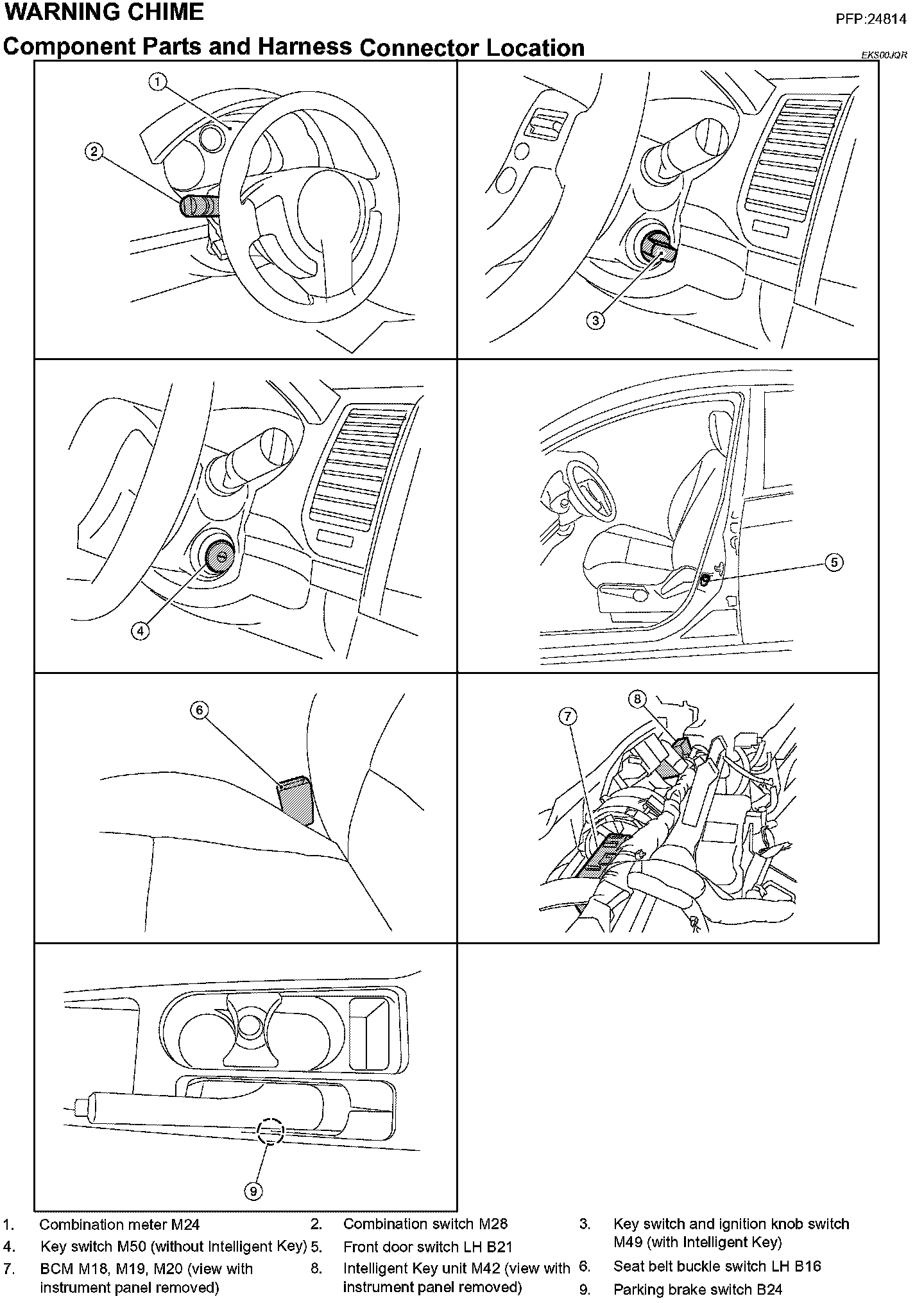 WARNING CHIME

PFP:24814

Component Parts and Harness Connector Location

EKS00JQR

1

2

3

4

5

6

7

8

9

1. Combination meter M24
2. Combination switch M28
3. Key switch and ignition knob switch M49 (with Intelligent Key)
4. Key switch M50 (without Intelligent Key)
5. Front door switch LH B21
6. Seat belt buckle switch LH B16
7. BCM M18, M19, M20 (view with instrument panel removed)
8. Intelligent Key unit M42 (view with instrument panel removed)
9. Parking brake switch B24