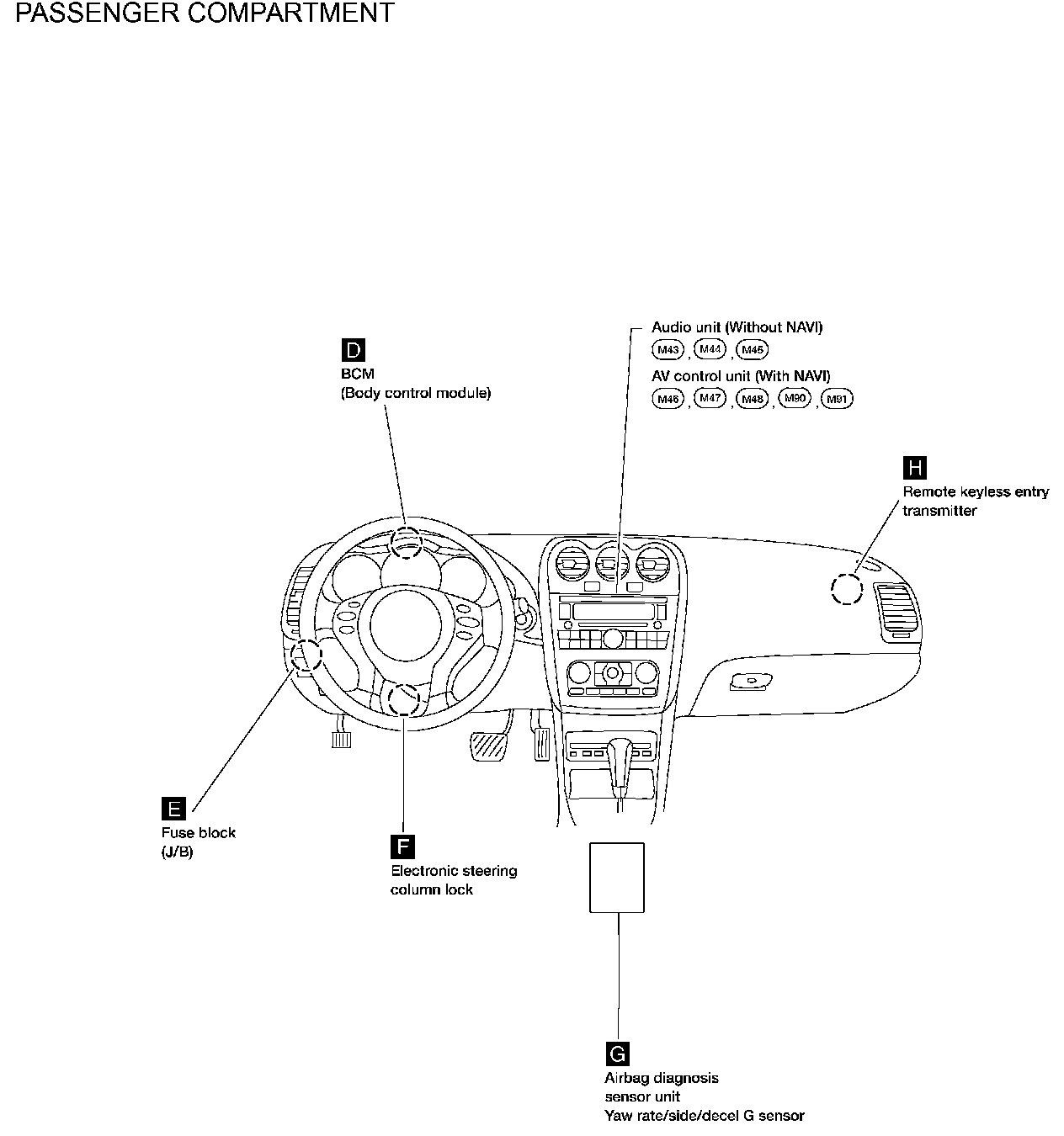 PASSENGER COMPARTMENT

D
BCM
(Body control module)

Audio unit (Without NAVI)
M43, M44, M45
AV control unit (With NAVI)
M46, M47, M48, M90, M91

H
Remote keyless entry transmitter

E
Fuse block
(J/B)

F
Electronic steering column lock

G
Airbag diagnosis sensor unit
Yaw rate/side/decel G sensor