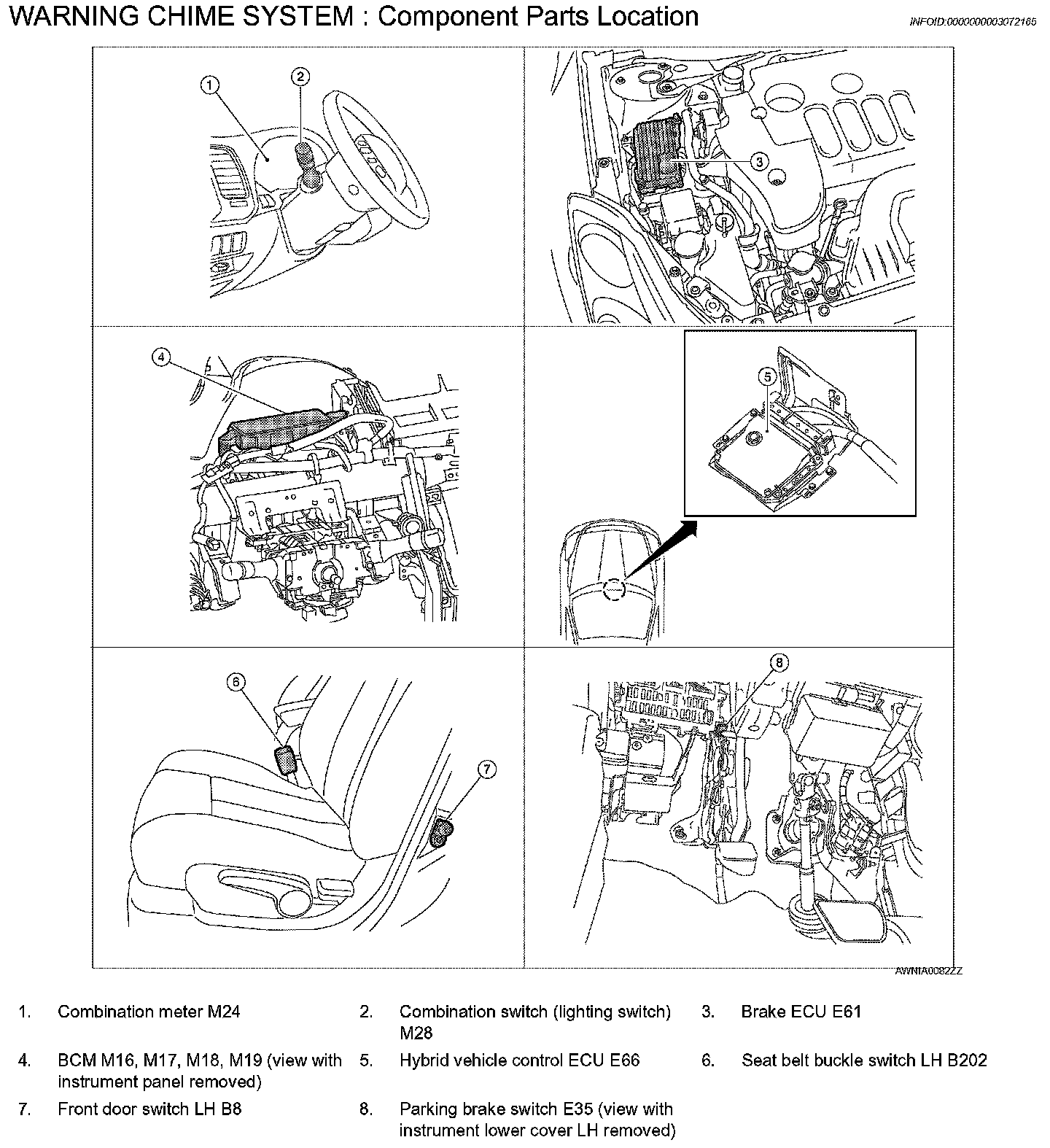 WARNING CHIME SYSTEM : Component Parts Location

INFOID:0000000003072165

1
2
3
4
5
6
7
8

AWNIA0082ZZ

1. Combination meter M24
2. Combination switch (lighting switch) M28
3. Brake ECU E61
4. BCM M16, M17, M18, M19 (view with instrument panel removed)
5. Hybrid vehicle control ECU E66
6. Seat belt buckle switch LH B202
7. Front door switch LH B8
8. Parking brake switch E35 (view with instrument lower cover LH removed)