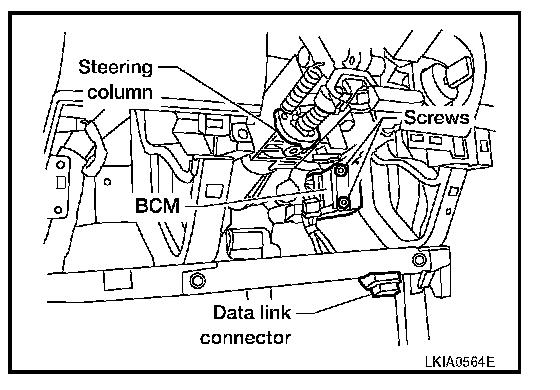 Steering column

Screws

BCM

Data link connector

LKIA0564E