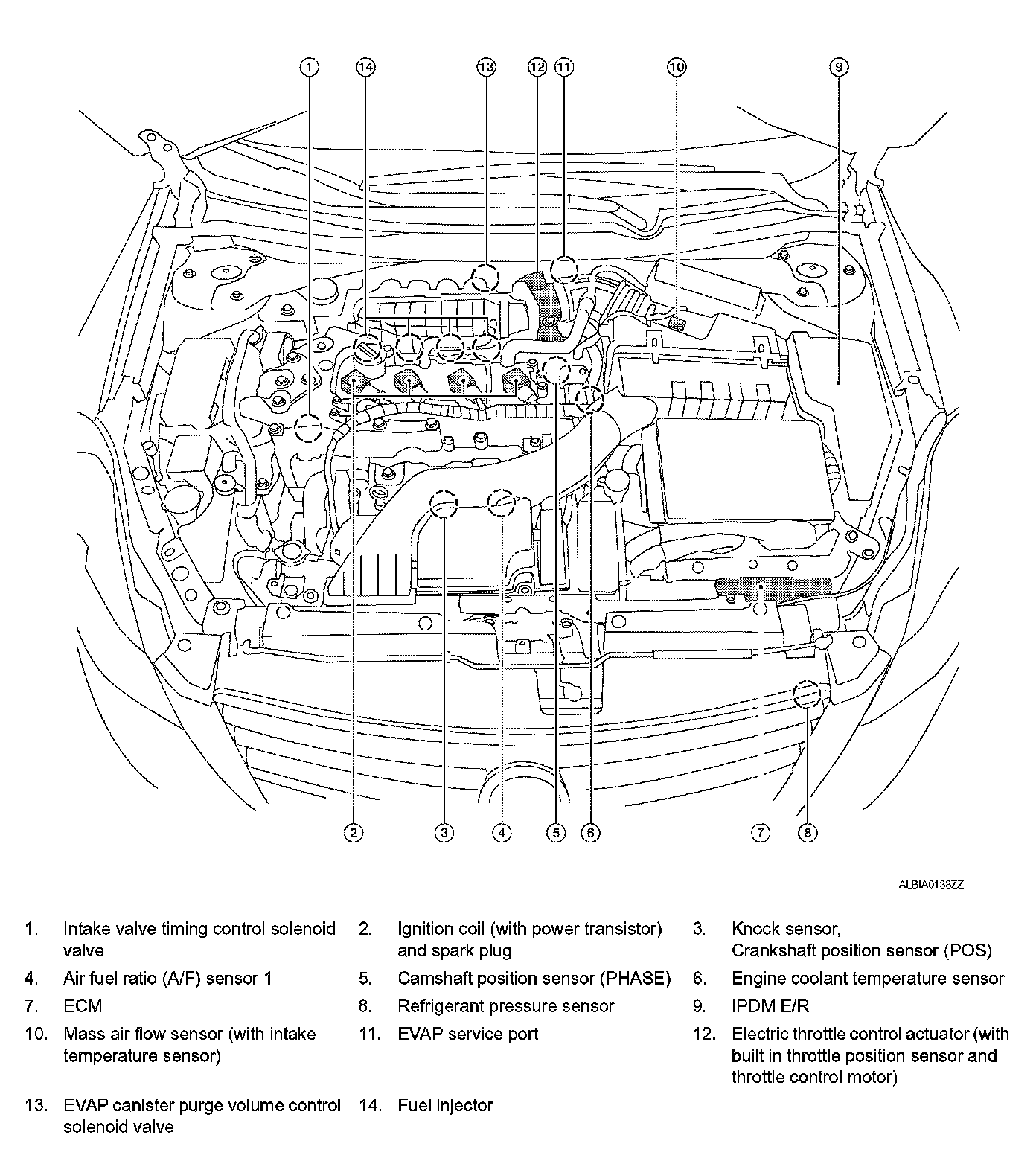 1 14 13 12 11 10 9

2 3 4 5 6 7 8

ALBIA0138ZZ

1. Intake valve timing control solenoid valve

2. Ignition coil (with power transistor) and spark plug

3. Knock sensor, Crankshaft position sensor (POS)

4. Air fuel ratio (A/F) sensor 1

5. Camshaft position sensor (PHASE)

6. Engine coolant temperature sensor

7. ECM

8. Refrigerant pressure sensor

9. IPDM E/R

10. Mass air flow sensor (with intake temperature sensor)

11. EVAP service port

12. Electric throttle control actuator (with built in throttle position sensor and throttle control motor)

13. EVAP canister purge volume control solenoid valve

14. Fuel injector