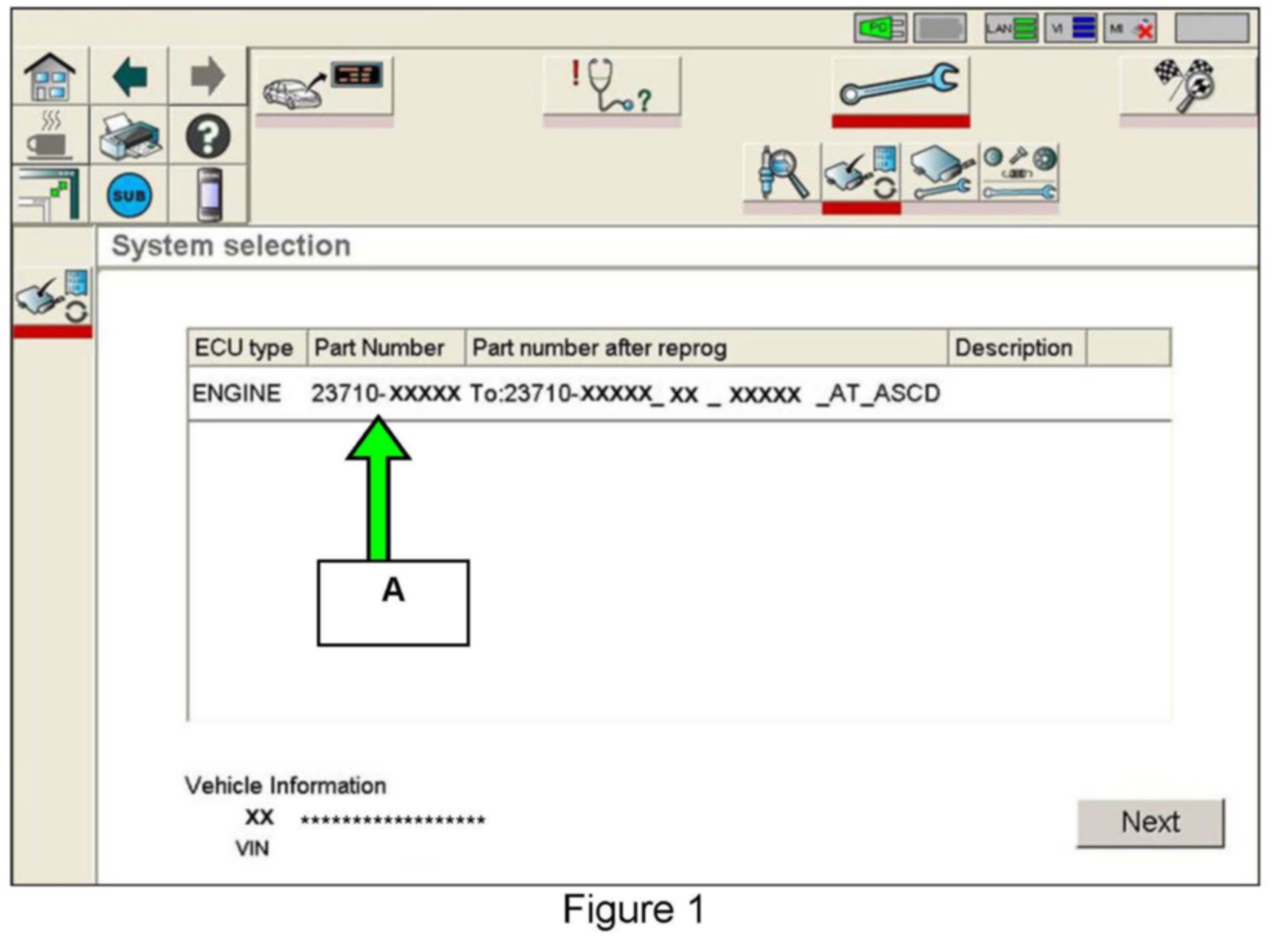 PC LAN VI MI

SUB

System selection

| ECU type | Part Number | Part number after reprog | Description |  |
|---|---|---|---|---|
| ENGINE | 23710-XXXXX | To:23710-XXXXX_ XX _ XXXXX _AT_ASCD |  |  |

A

Vehicle Information

XX ******************

VIN

Next

Figure 1