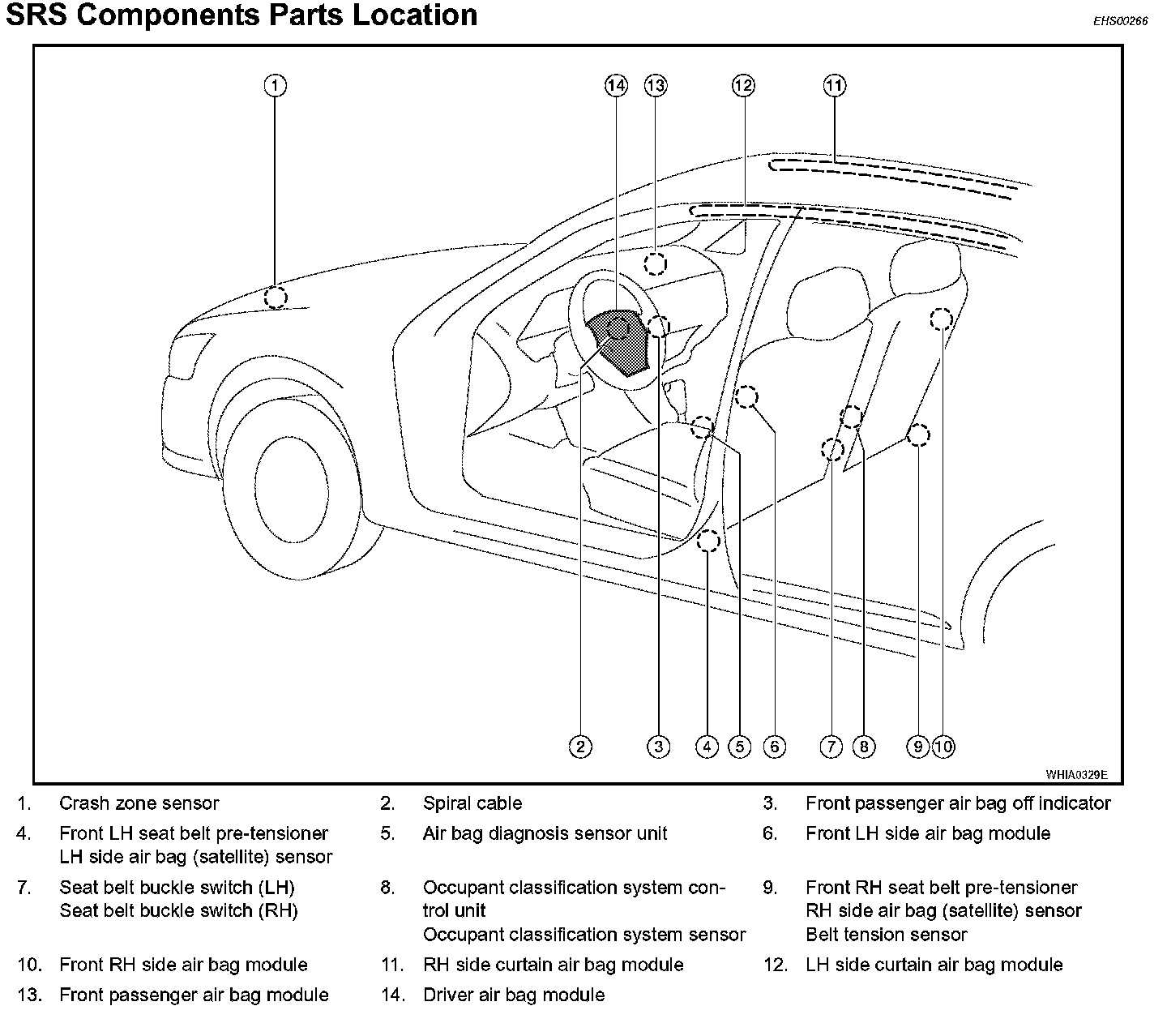 SRS Components Parts Location

EHS00266

1

14 13 12 11

2 3 4 5 6 7 8 9 10

WHIA0329E

1. Crash zone sensor
2. Spiral cable
3. Front passenger air bag off indicator
4. Front LH seat belt pre-tensioner
LH side air bag (satellite) sensor
5. Air bag diagnosis sensor unit
6. Front LH side air bag module
7. Seat belt buckle switch (LH)
Seat belt buckle switch (RH)
8. Occupant classification system control unit
Occupant classification system sensor
9. Front RH seat belt pre-tensioner
RH side air bag (satellite) sensor
Belt tension sensor
10. Front RH side air bag module
11. RH side curtain air bag module
12. LH side curtain air bag module
13. Front passenger air bag module
14. Driver air bag module