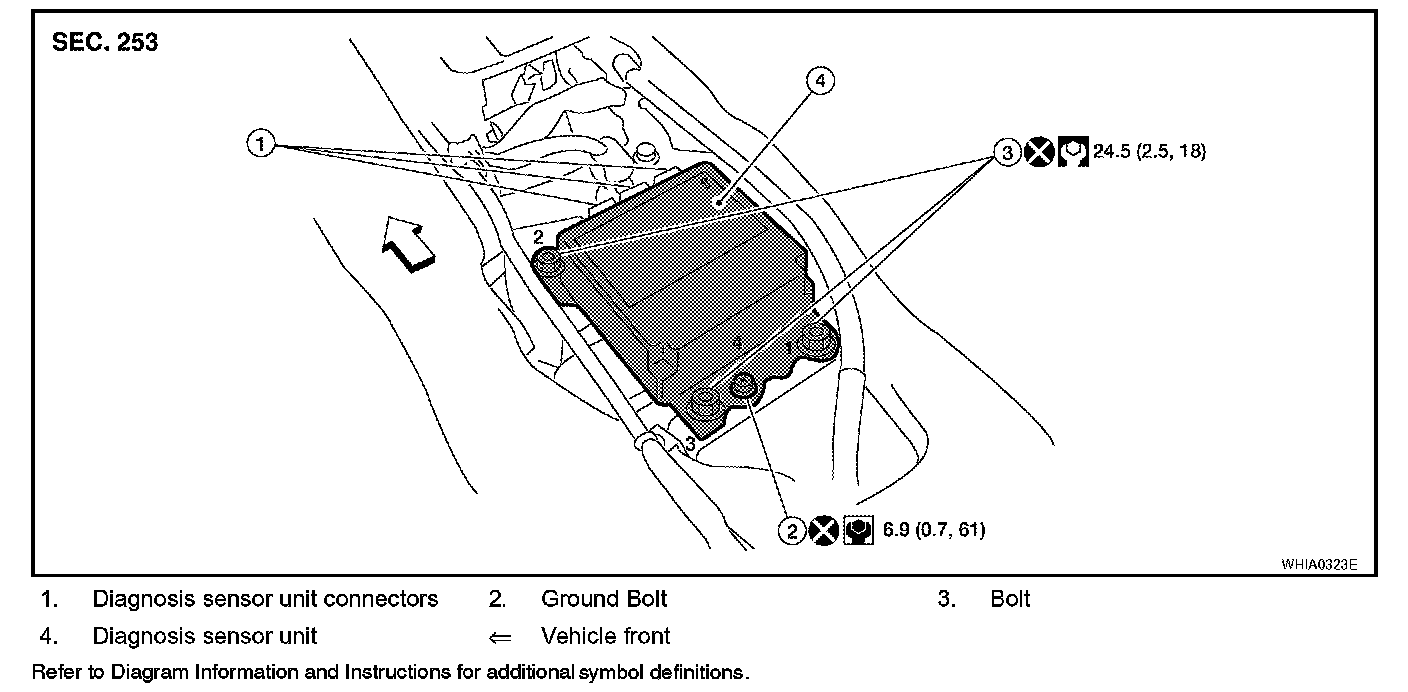 SEC. 253

1

4

3 24.5 (2.5, 18)

2

4

1

3

2 6.9 (0.7, 61)

WHIA0323E

1. Diagnosis sensor unit connectors 2. Ground Bolt 3. Bolt

4. Diagnosis sensor unit ⇐ Vehicle front

Refer to Diagram Information and Instructions for additional symbol definitions.