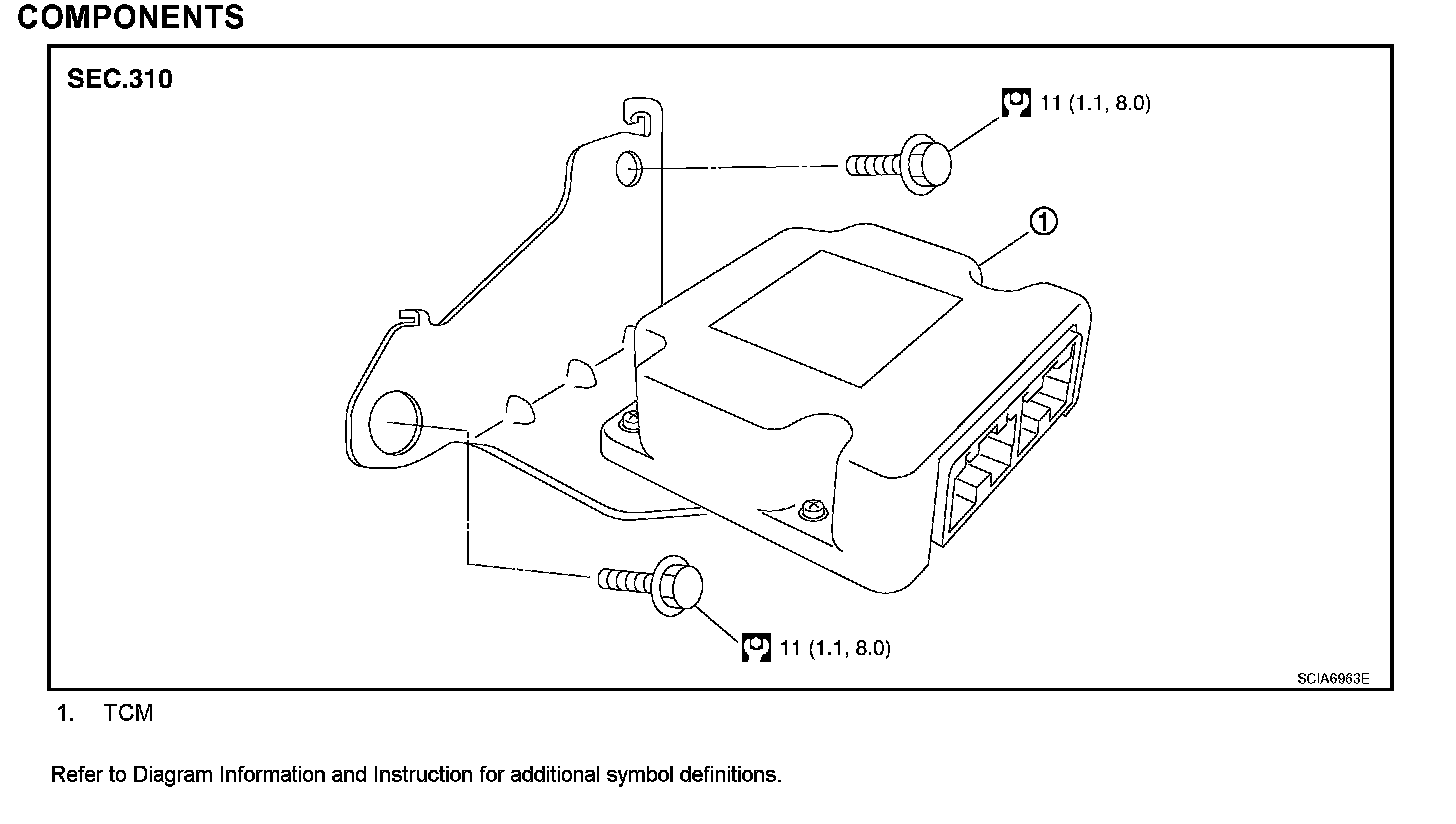 COMPONENTS

SEC.310

11 (1.1, 8.0)

1

11 (1.1, 8.0)

SCIA6963E

1. TCM

Refer to Diagram Information and Instruction for additional symbol definitions.