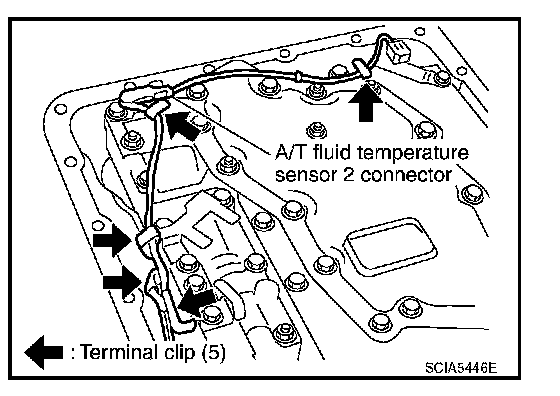 A/T fluid temperature sensor 2 connector

: Terminal clip (5)

SCIA5446E