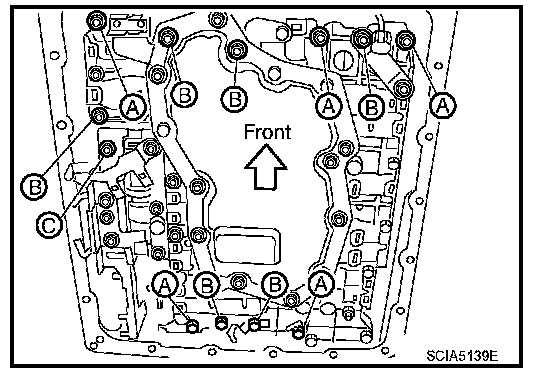 A
B
B
A
B
A
Front
B
C
A
B
B
A
SCIA5139E