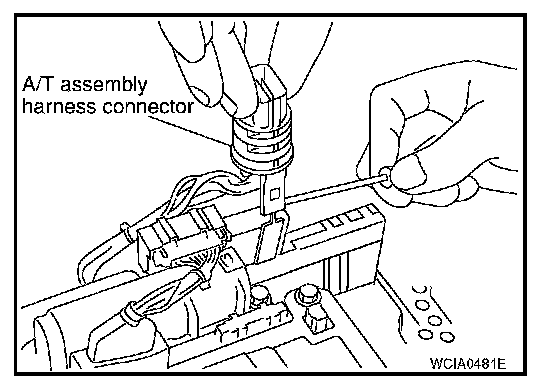 A/T assembly harness connector

WCIA0481E