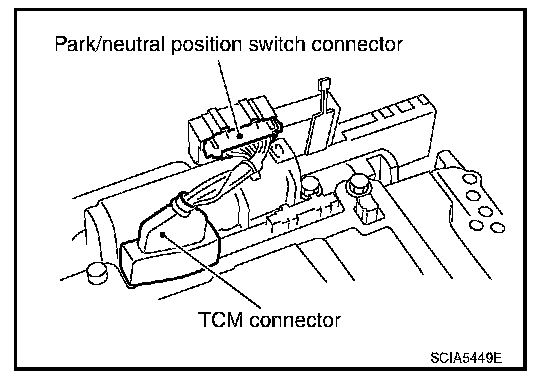 Park/neutral position switch connector

TCM connector

SCIA5449E