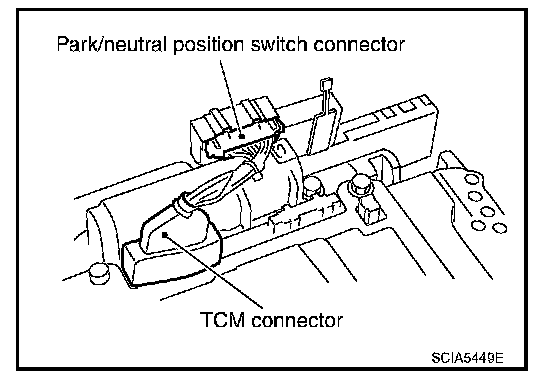 Park/neutral position switch connector

TCM connector

SCIA5449E