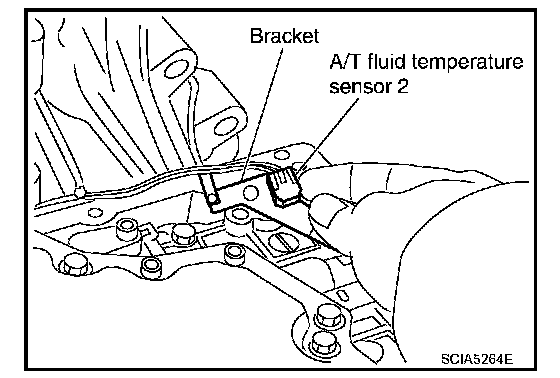 Bracket

A/T fluid temperature sensor 2

SCIA5264E