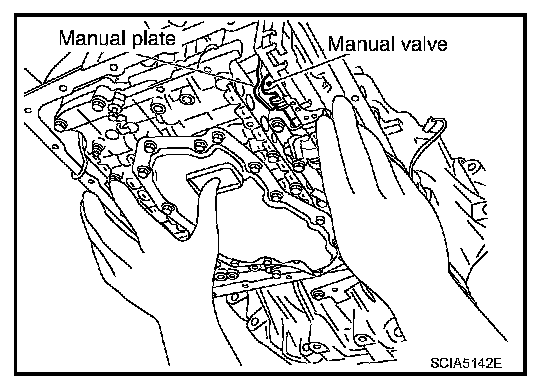 Manual plate
Manual valve
SCIA5142E