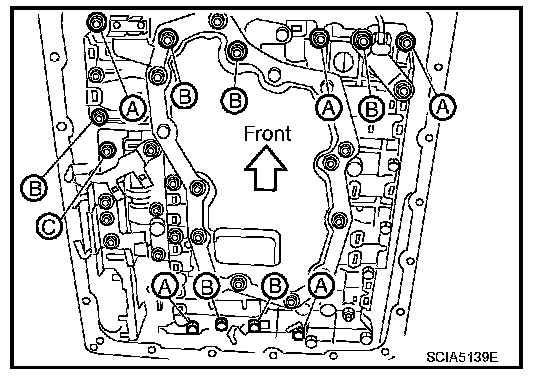 A
B
B
A
B
A
Front
B
C
A
B
B
A
SCIA5139E