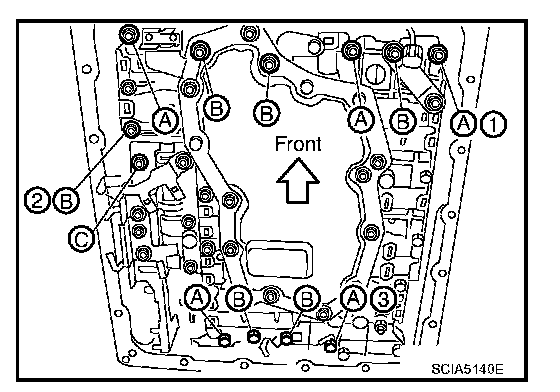 A
B
B
A
B
A
1
Front
2
B
C
A
B
B
A
3
SCIA5140E