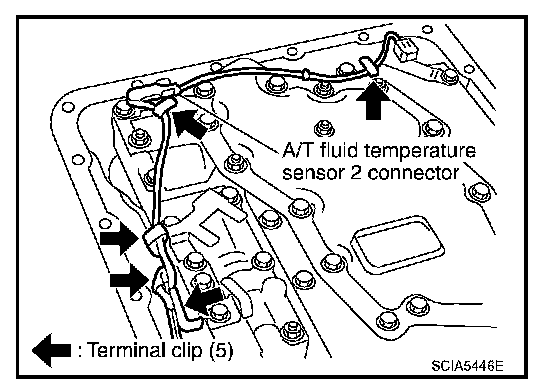 A/T fluid temperature sensor 2 connector

: Terminal clip (5)

SCIA5446E