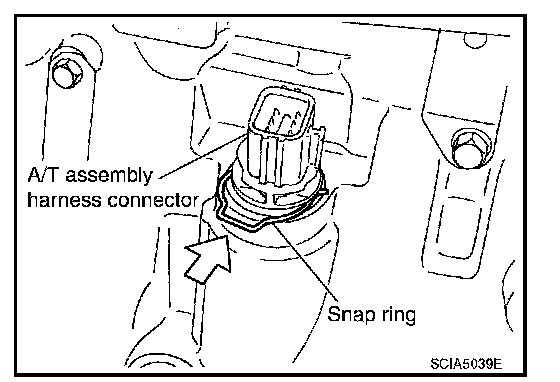 A/T assembly harness connector

Snap ring

SCIA5039E