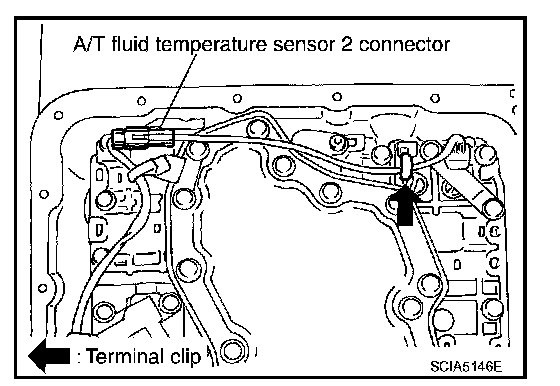 A/T fluid temperature sensor 2 connector

: Terminal clip

SCIA5146E