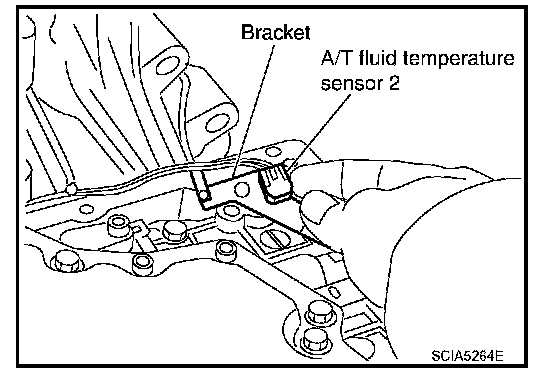 Bracket

A/T fluid temperature sensor 2

SCIA5264E