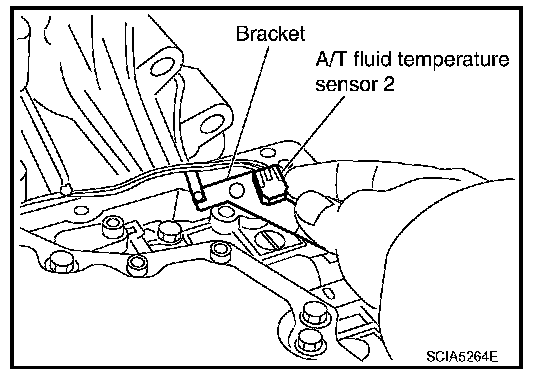 Bracket

A/T fluid temperature sensor 2

SCIA5264E