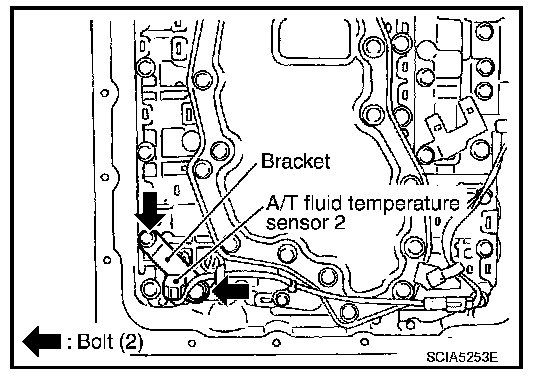 Bracket

A/T fluid temperature sensor 2

: Bolt (2)

SCIA5253E