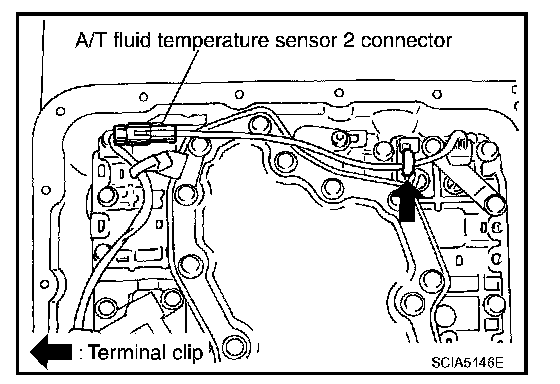 A/T fluid temperature sensor 2 connector

: Terminal clip

SCIA5146E