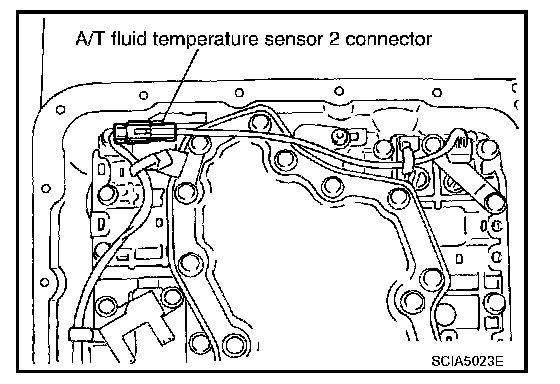 A/T fluid temperature sensor 2 connector

SCIA5023E