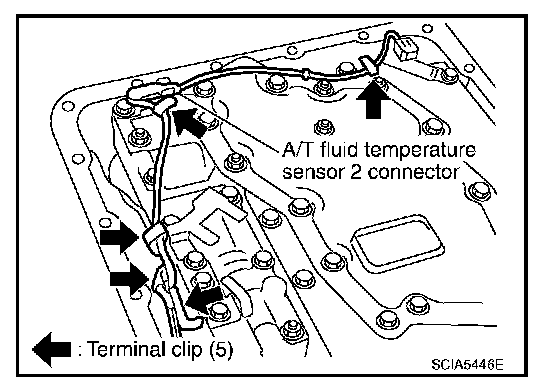 A/T fluid temperature sensor 2 connector

: Terminal clip (5)

SCIA5446E