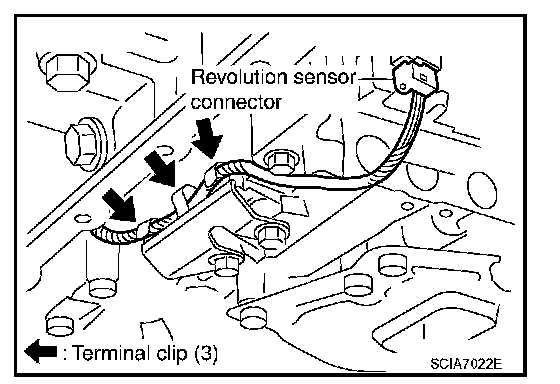 Revolution sensor connector

: Terminal clip (3)

SCIA7022E