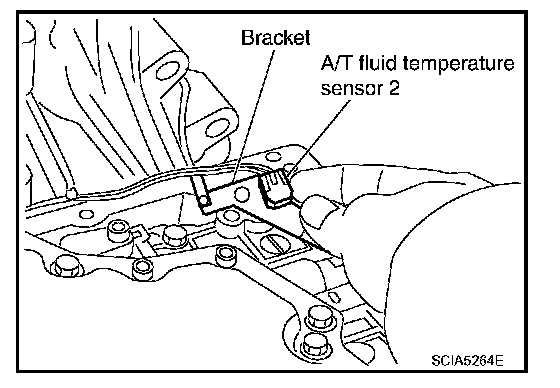 Bracket

A/T fluid temperature sensor 2

SCIA5264E