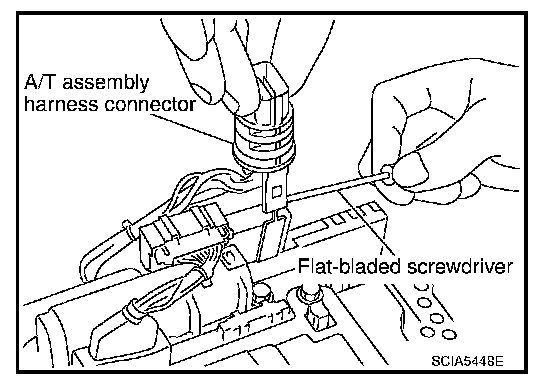 A/T assembly harness connector

Flat-bladed screwdriver

SCIA5448E