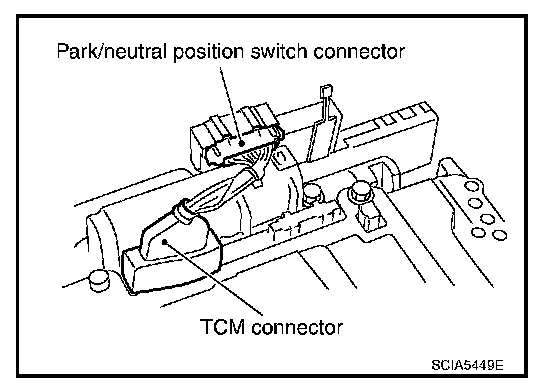 Park/neutral position switch connector

TCM connector

SCIA5449E