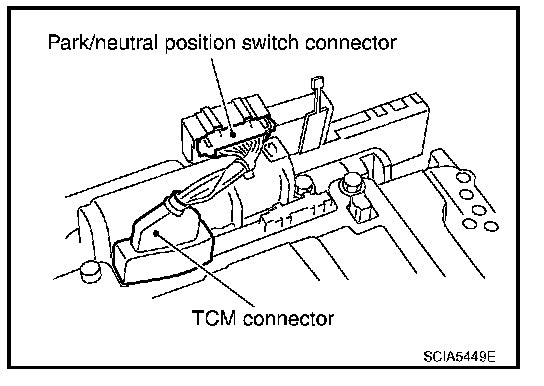 Park/neutral position switch connector

TCM connector

SCIA5449E