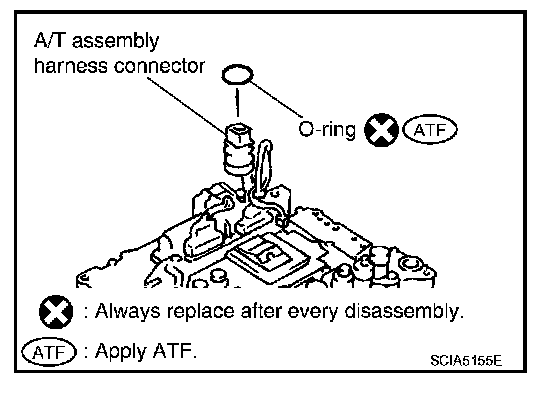 A/T assembly harness connector

O-ring ATF

: Always replace after every disassembly.

ATF : Apply ATF.

SCIA5155E