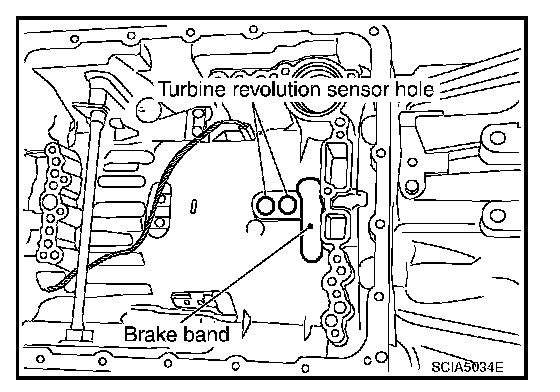 Turbine revolution sensor hole

Brake band

SCIA5034E