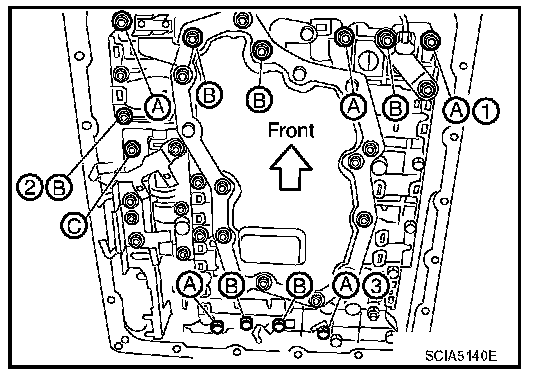 A
B
B
A
B
A
1
Front
2
B
C
A
B
B
A
3
SCIA5140E