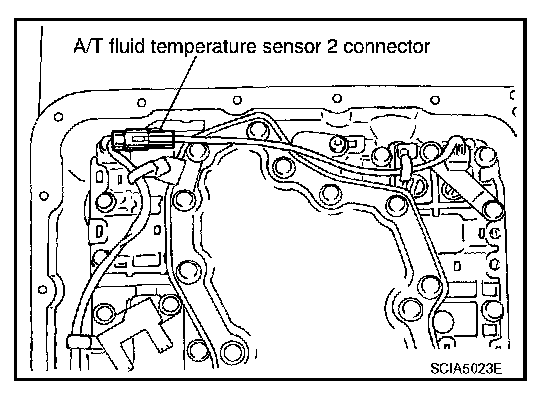 A/T fluid temperature sensor 2 connector

SCIA5023E